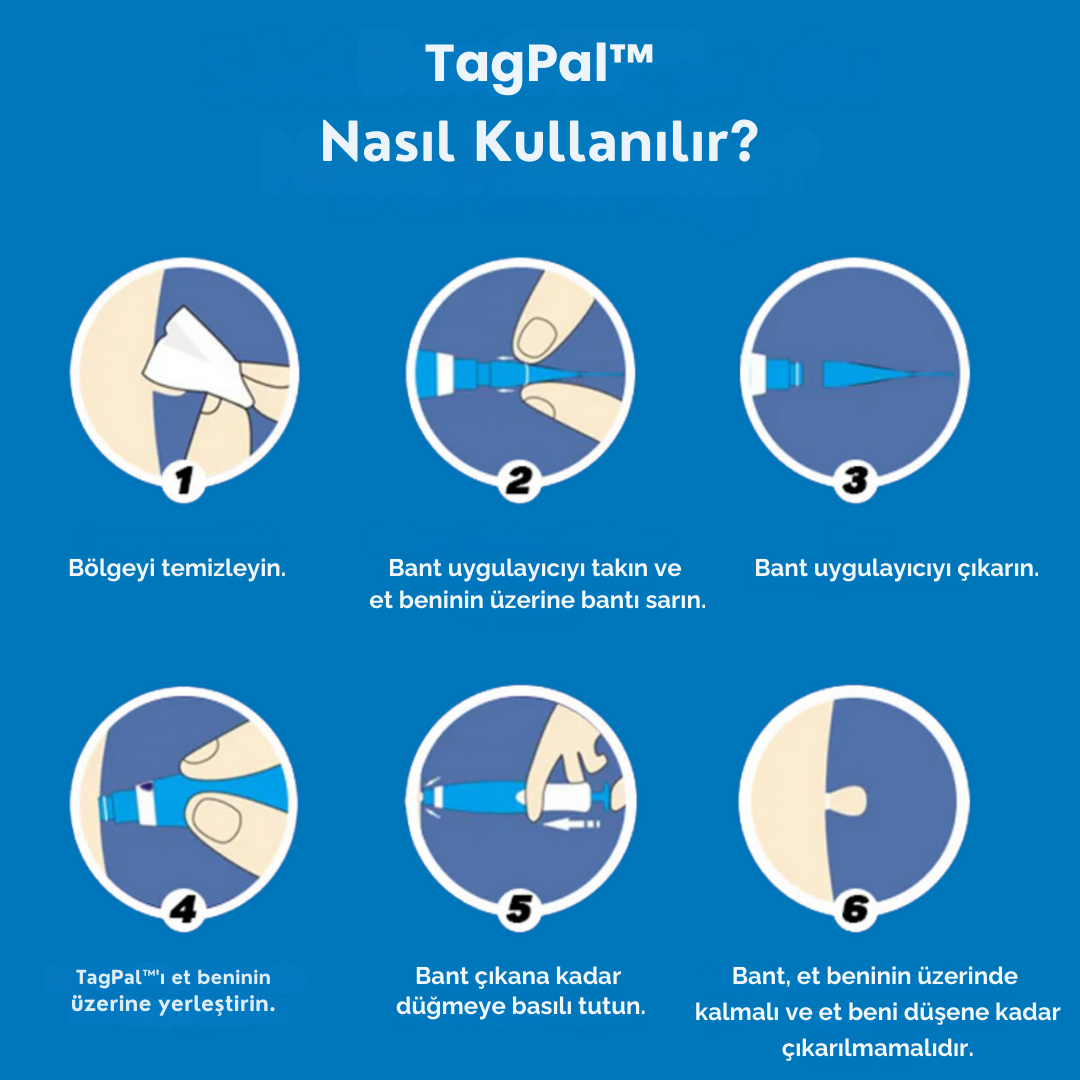 TagPal™
Nasıl Kullanılır?

1

Bölgeyi temizleyin.

2

Bant uygulayıcıyı takın ve et beninin üzerine bantı sarın.

3

Bant uygulayıcıyı çıkarın.

4

TagPal™'ı et beninin üzerine yerleştirin.

5

Bant çıkana kadar düğmeye basılı tutun.

6

Bant, et beninin üzerinde kalmalı ve et beni düşene kadar çıkarılmamalıdır.